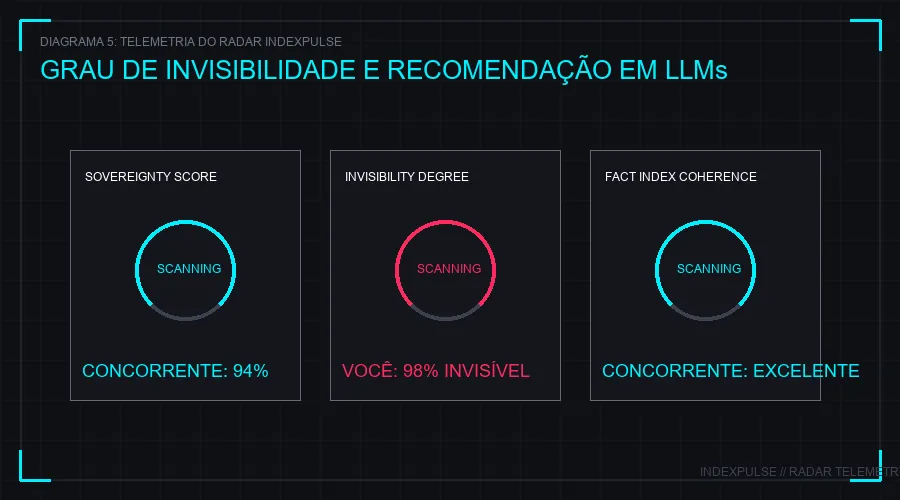 DIAGRAMA 5: TELEMETRIA DO RADAR INDEXPULSE

GRAU DE INVISIBILIDADE E RECOMENDAÇÃO EM LLMs

SOVEREIGNTY SCORE

SCANNING

CONCORRENTE: 94%

INVISIBILITY DEGREE

SCANNING

VOCÊ: 98% INVISÍVEL

FACT INDEX COHERENCE

SCANNING

CONCORRENTE: EXCELENTE

INDEXPULSE // RADAR TELEMETR